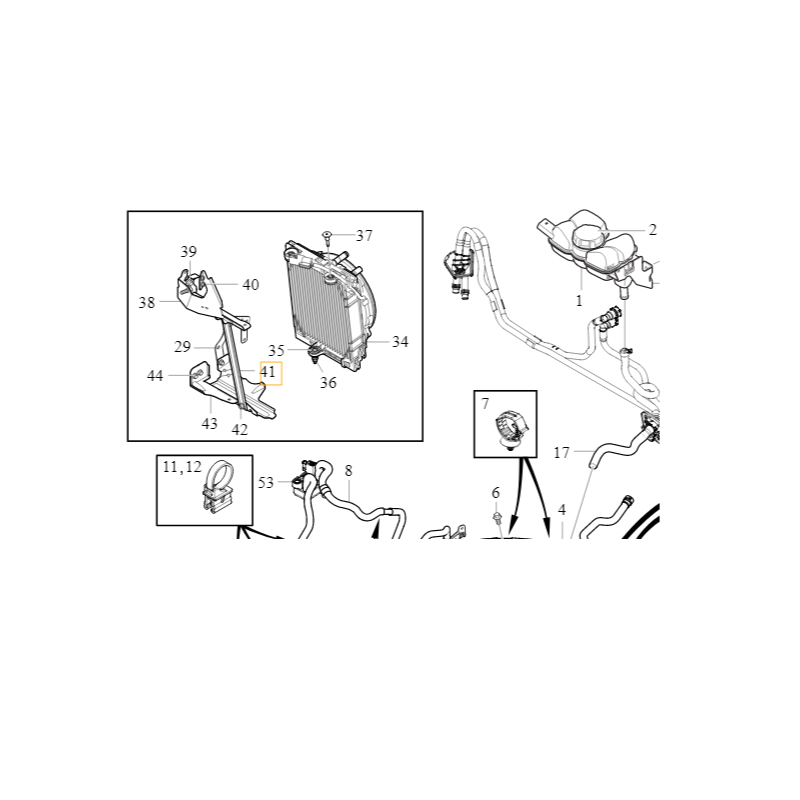 37
39
40
38
29
35
34
44
41
36
43
42
2
1
7
17
11, 12
53
8
6
4