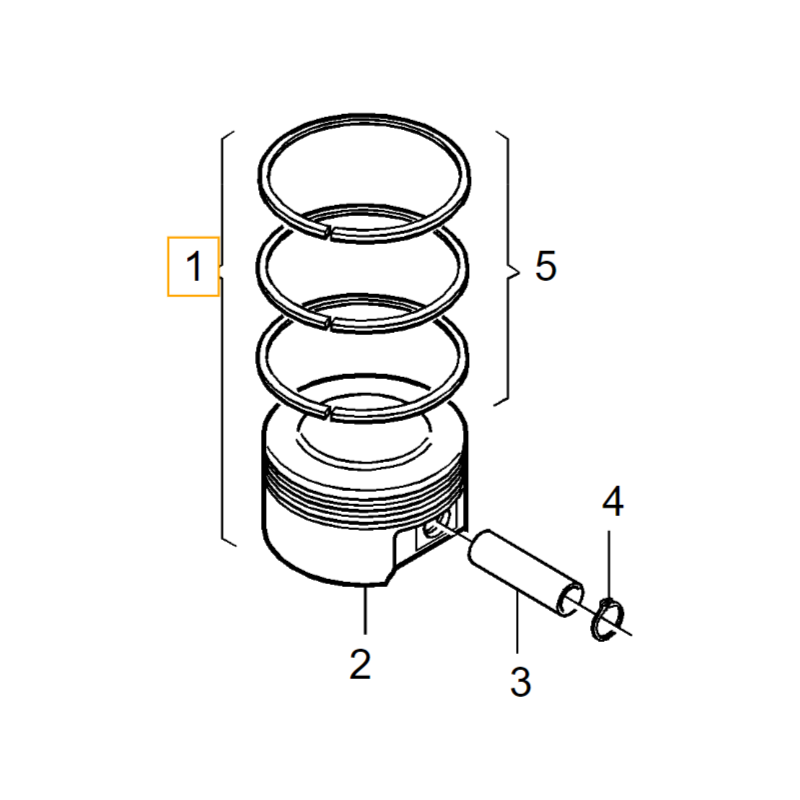 1
5
4
2
3