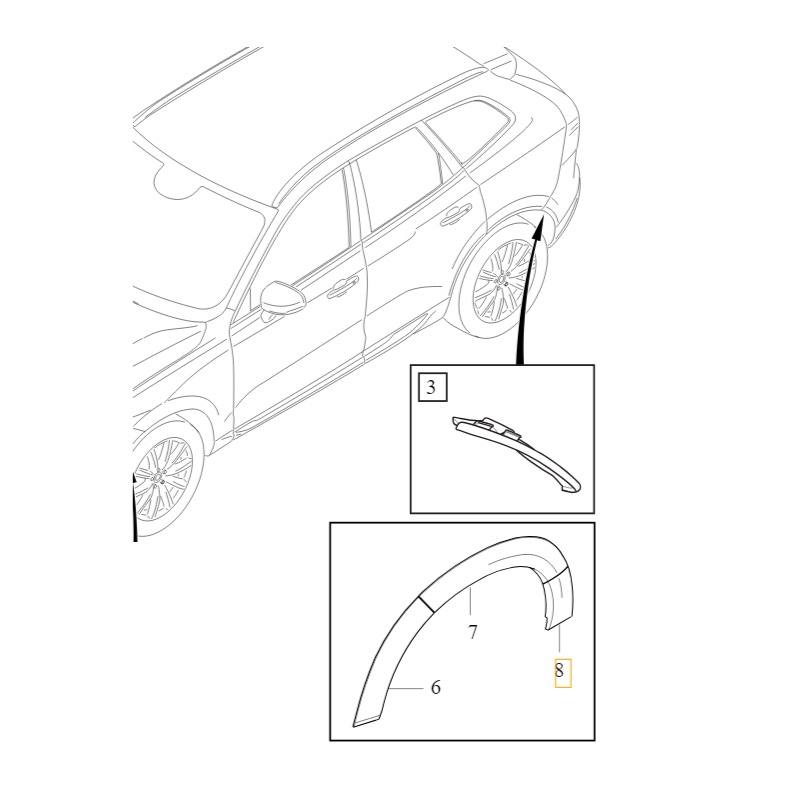 3

7

8

6