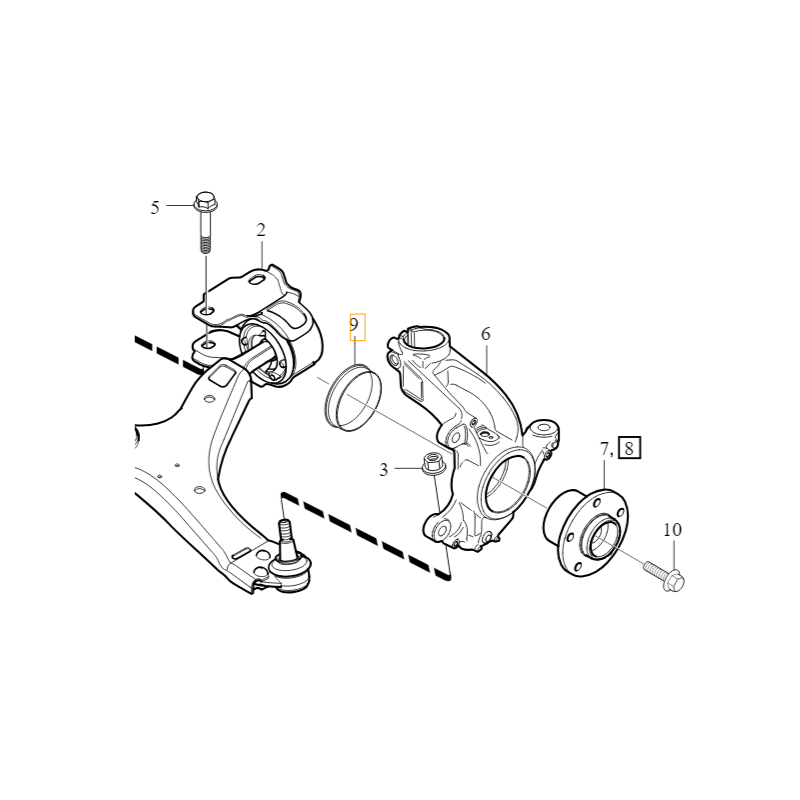 5
2
9
6
3
7, 8
10