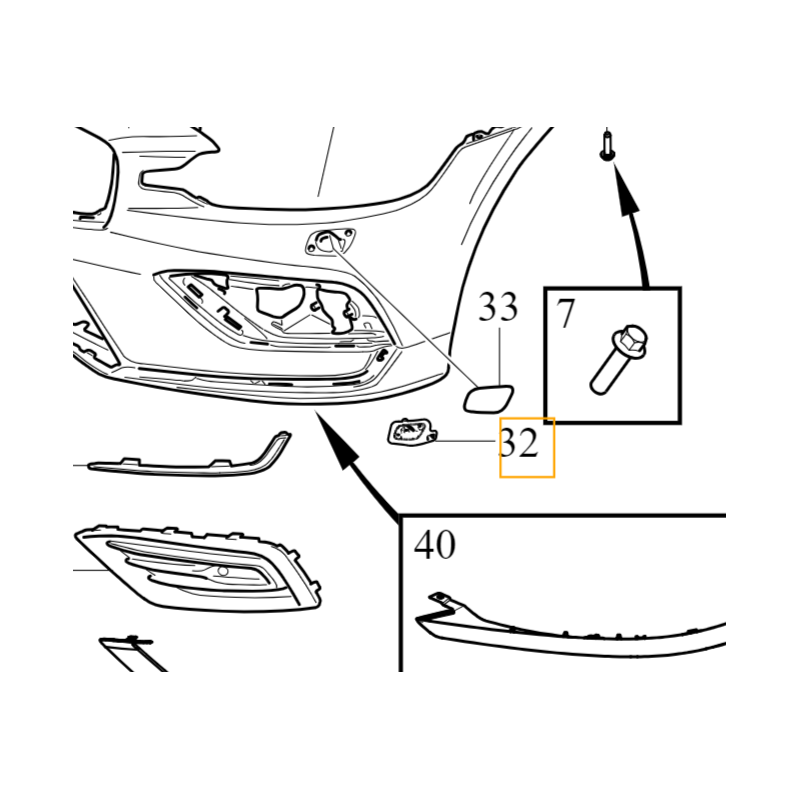 33
7
32
40