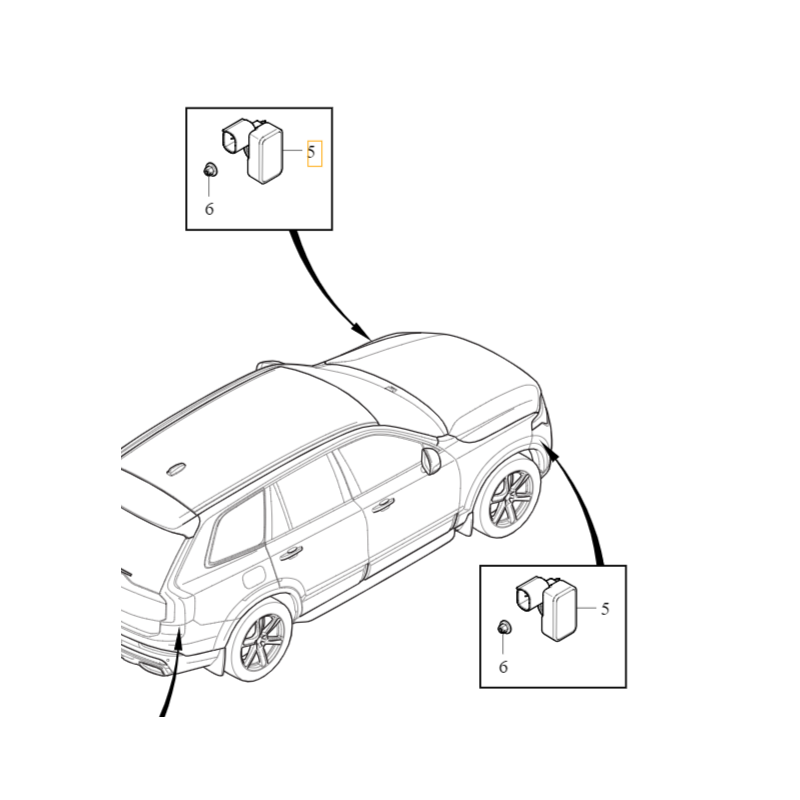 5
6
5
6