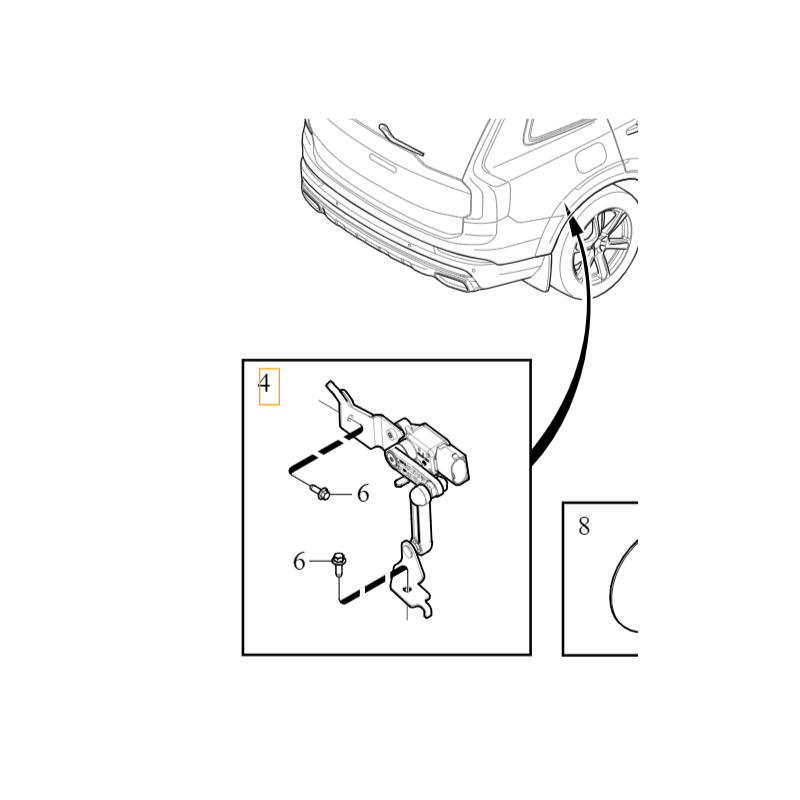 4
6
6
8