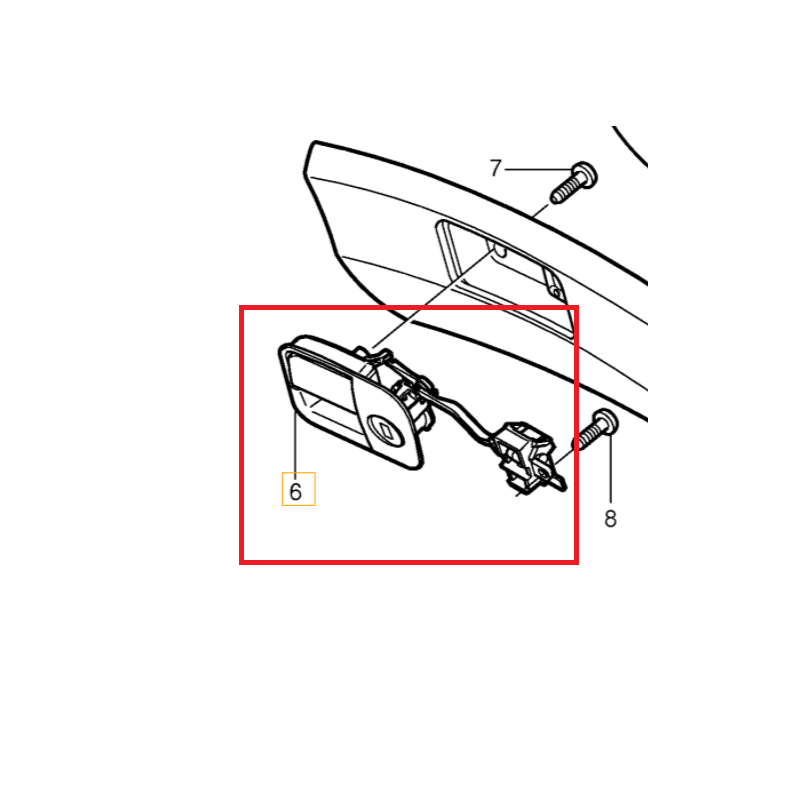 7
6
8