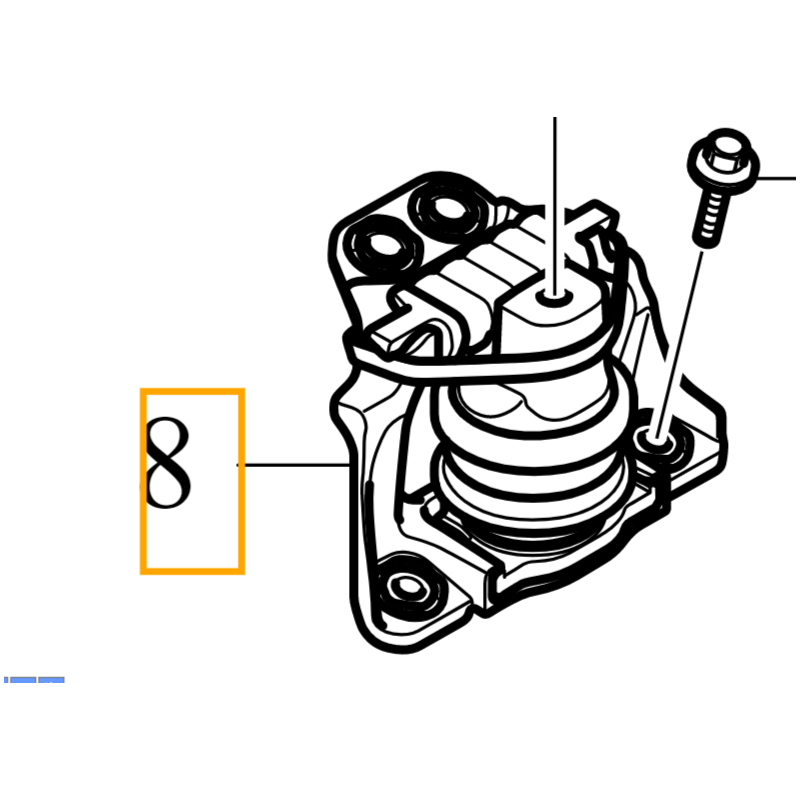 8