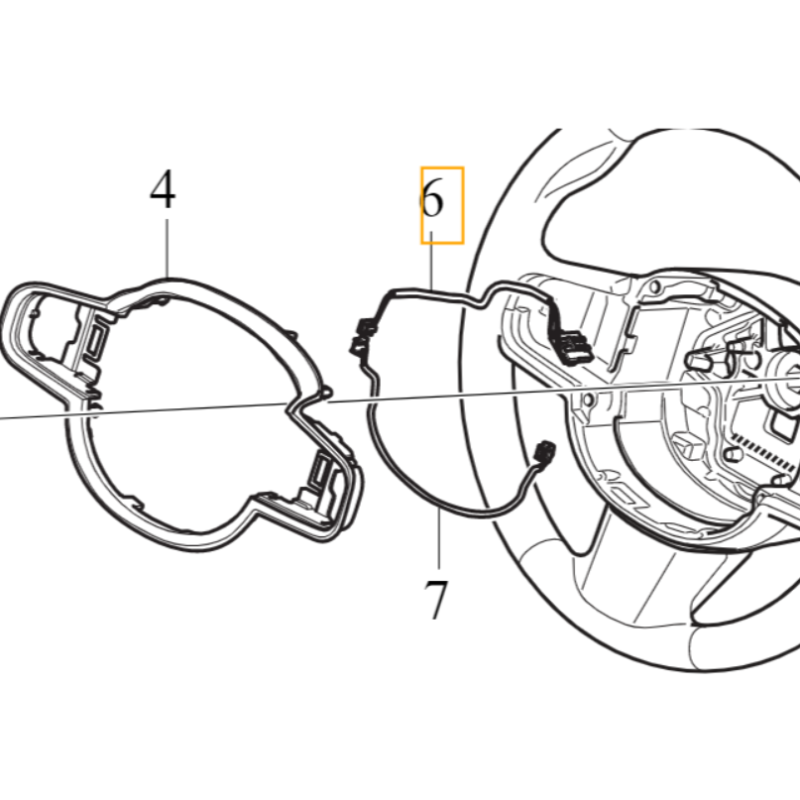 4

6

7