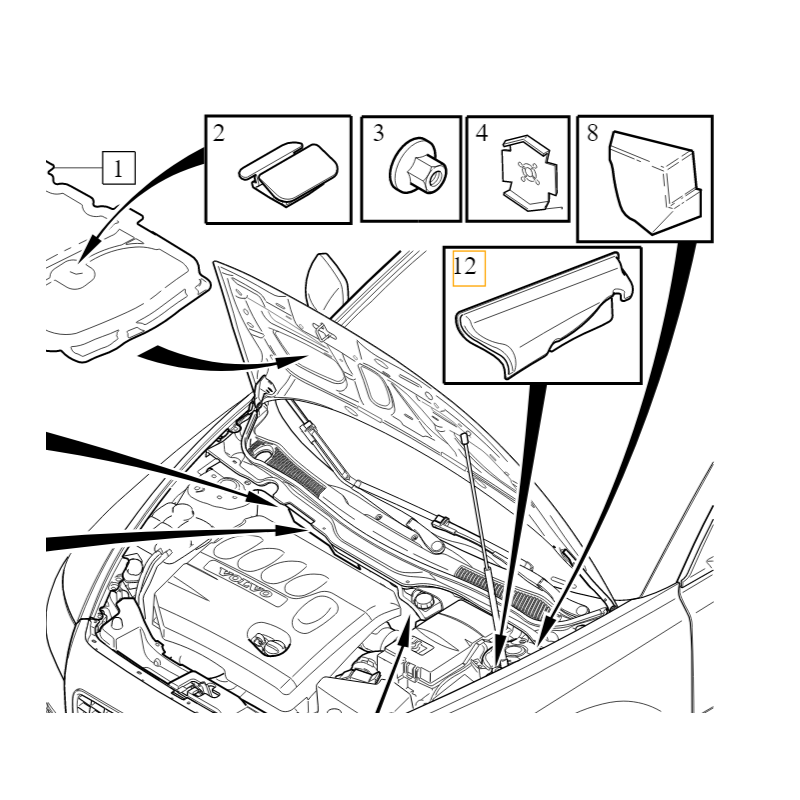 1
2
3
4
8
12
VOLVO