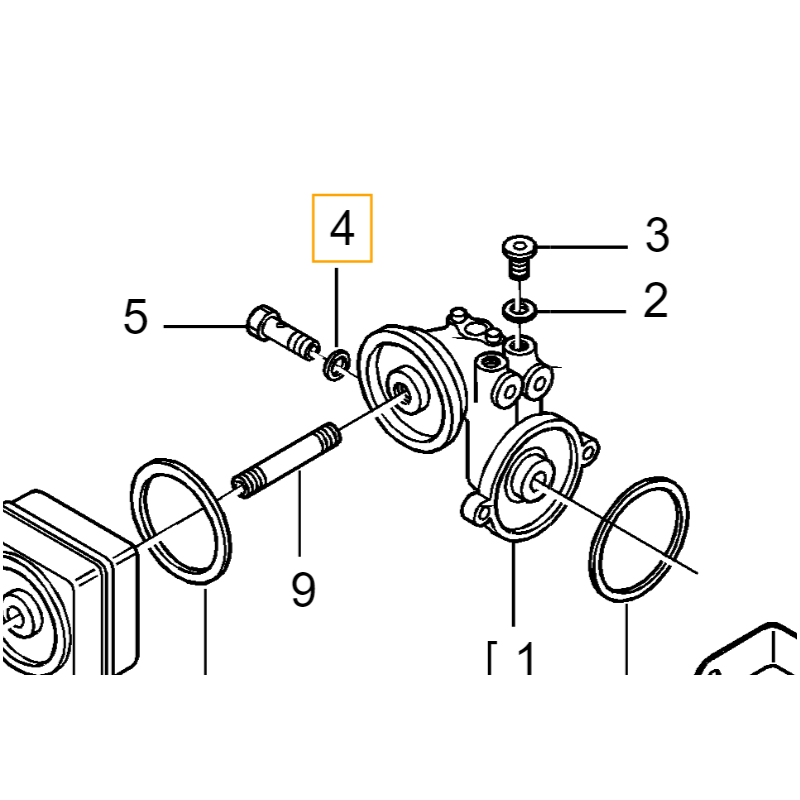 4
3
2
5
9
[ 1