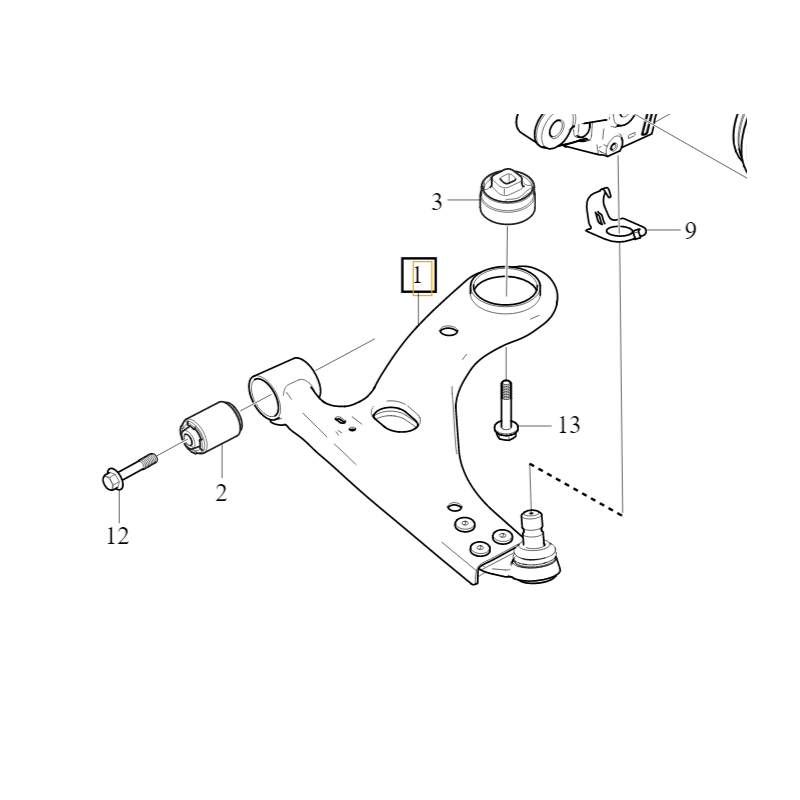 3
9
1
13
2
12