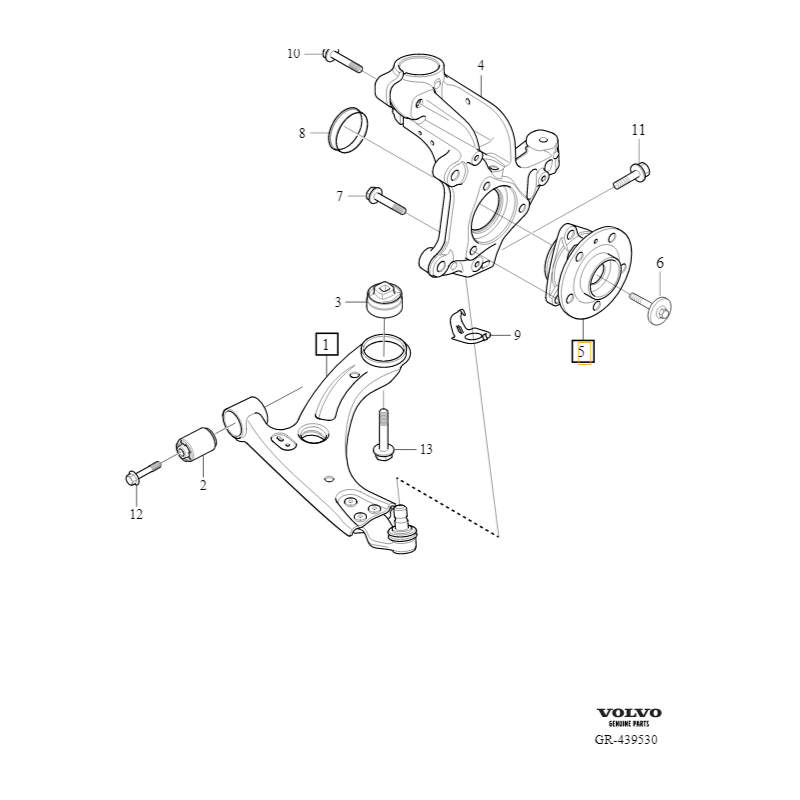 10
4
8
11
7
6
3
9
1
5
13
2
12

VOLVO
GENUINE PARTS
GR-439530