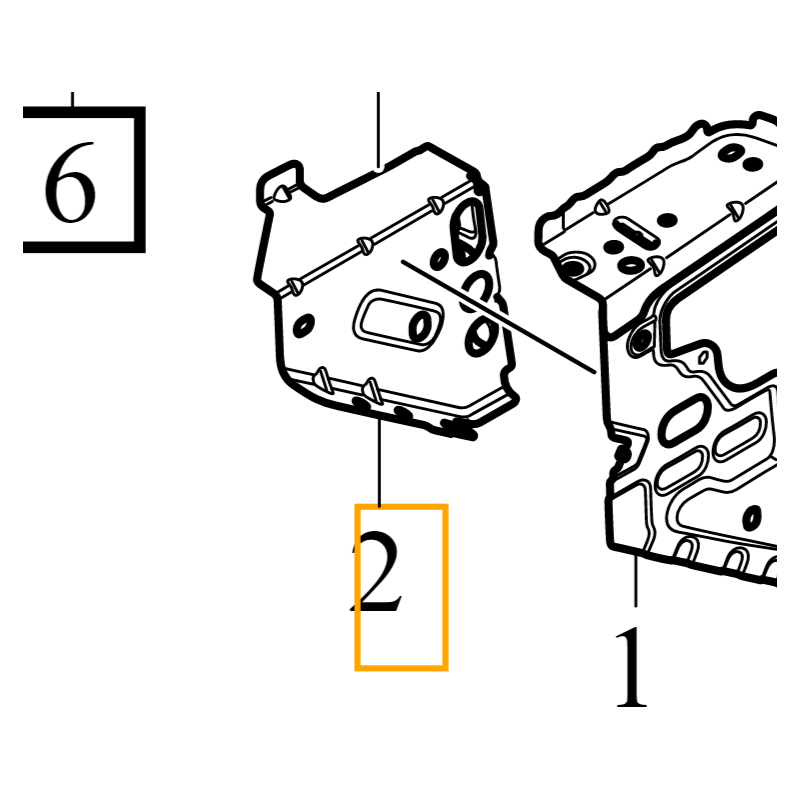 6

2

1