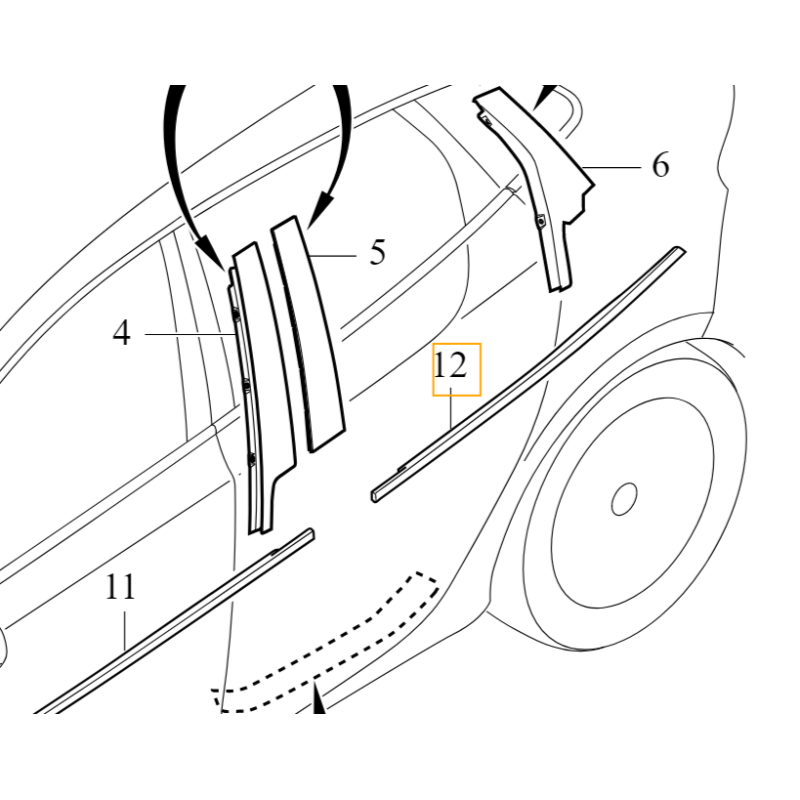 6
5
4
12
11