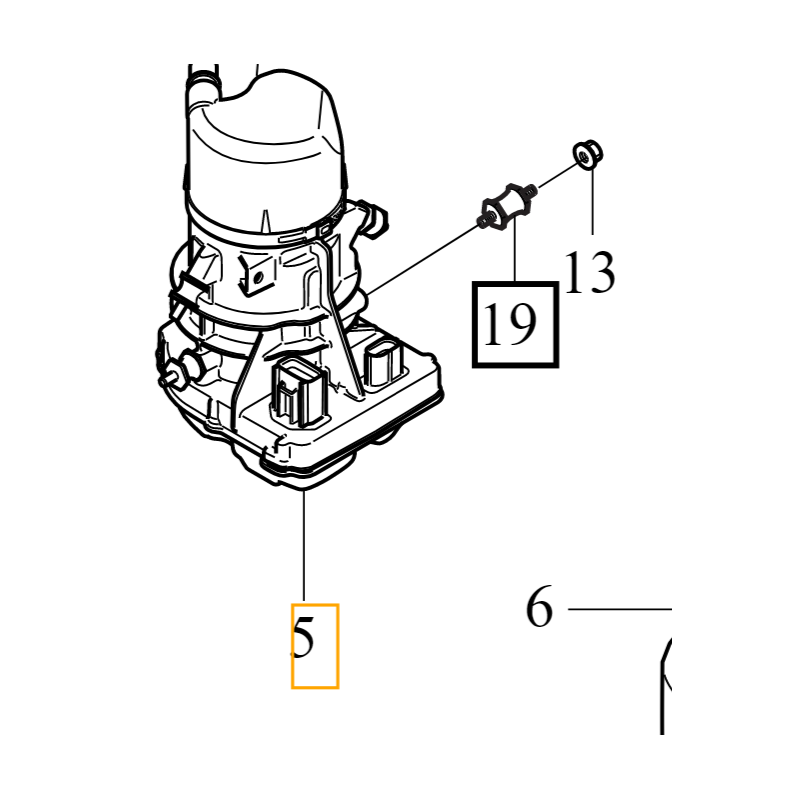 13

19

5

6