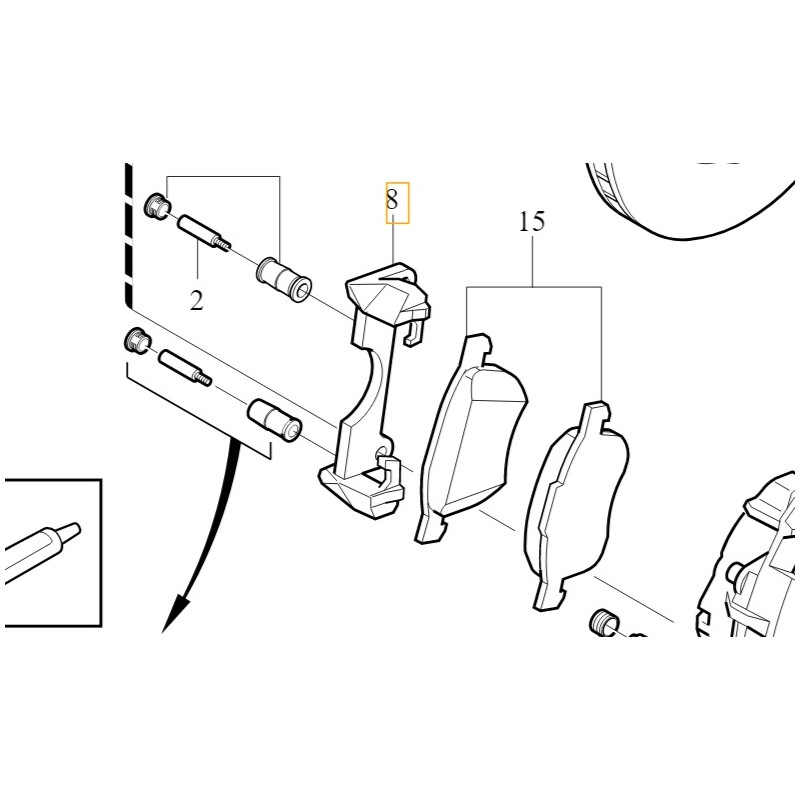 8
15
2