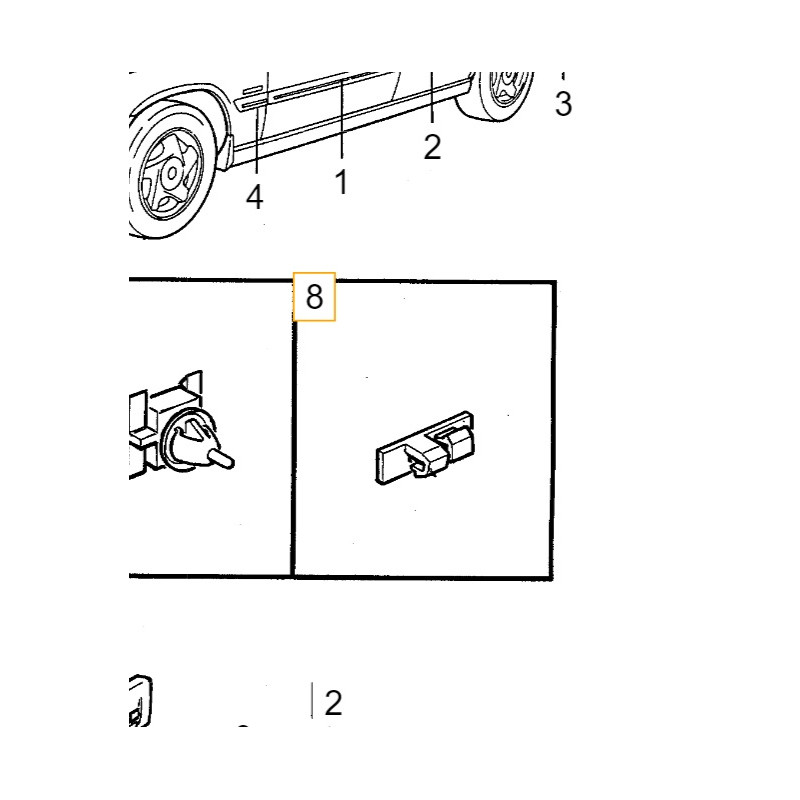 3
2
1
4
8
2