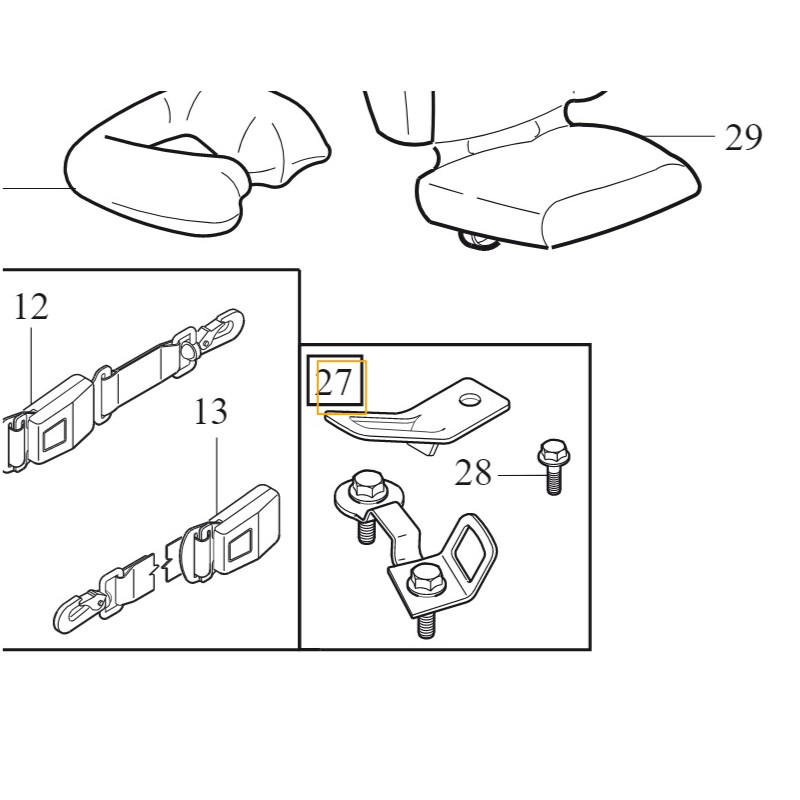 29
12
13
27
28