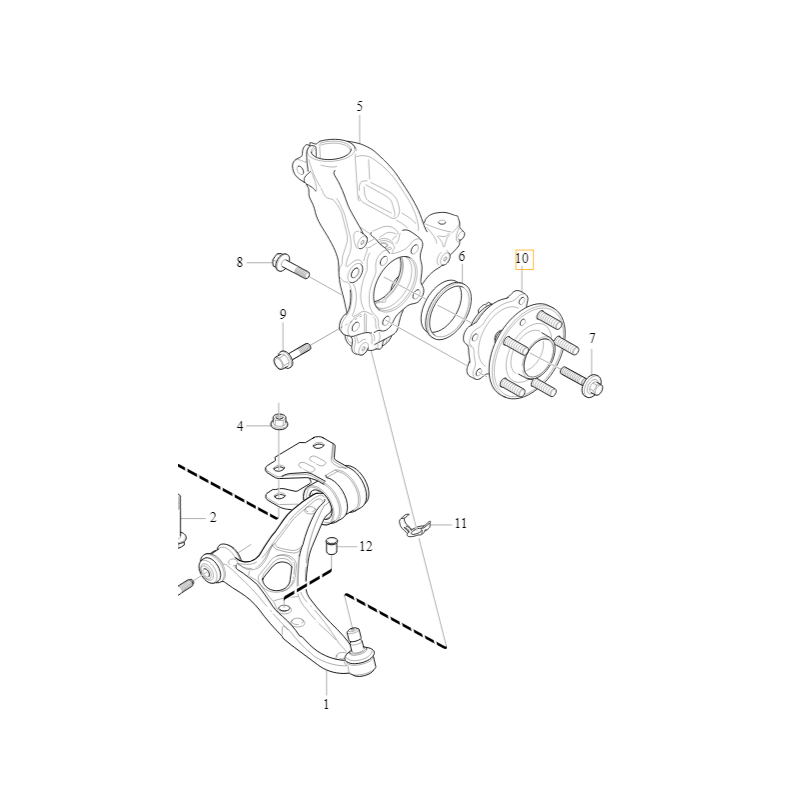 5
8
6
10
9
7
4
2
11
12
1