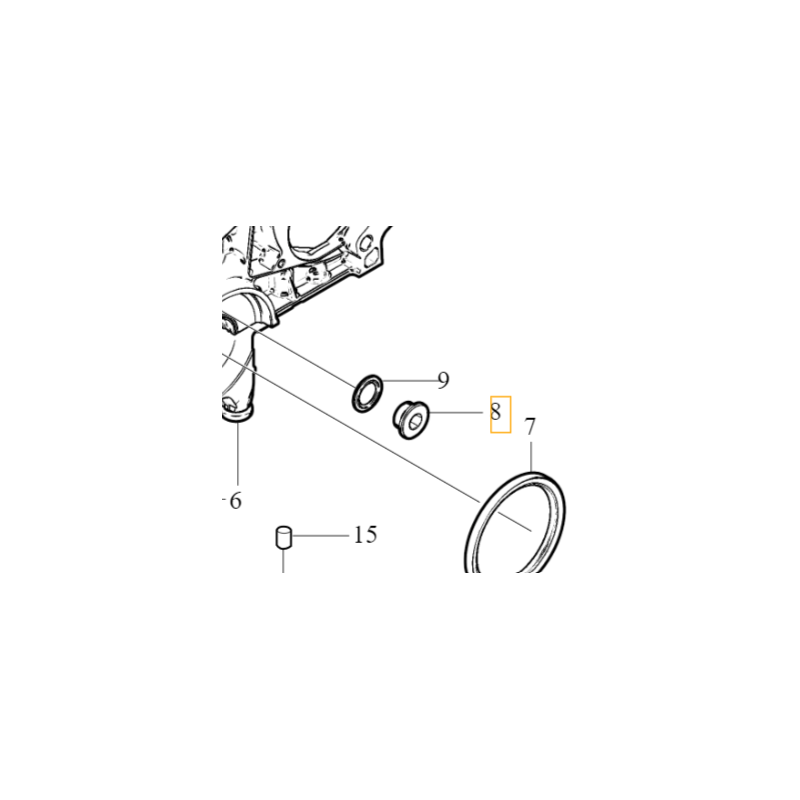 9
8
7
6
15