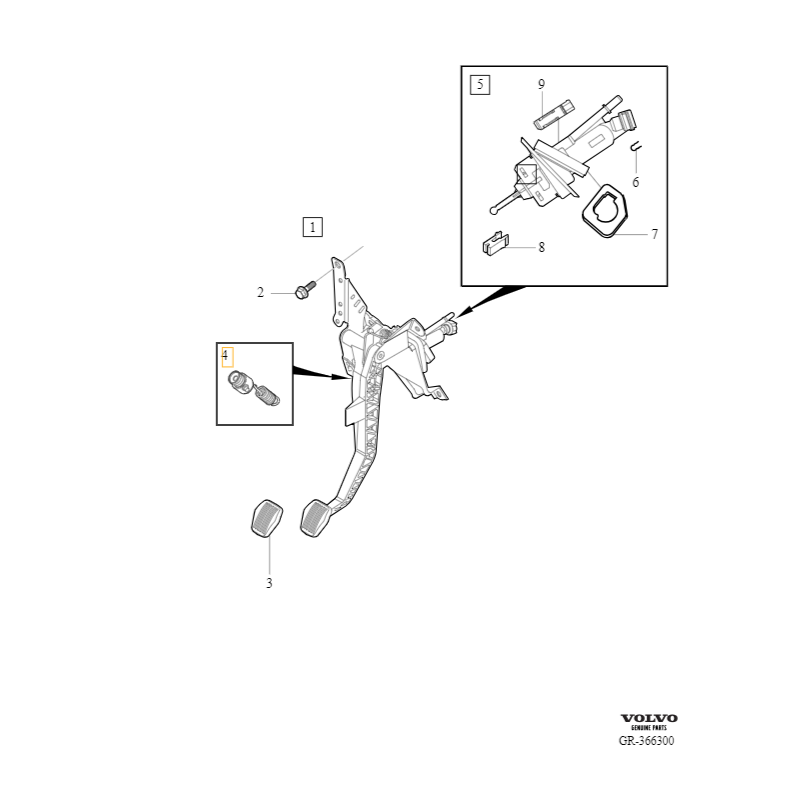 5
9
6
7
8
1
2
4
3
VOLVO
GENUINE PARTS
GR-366300