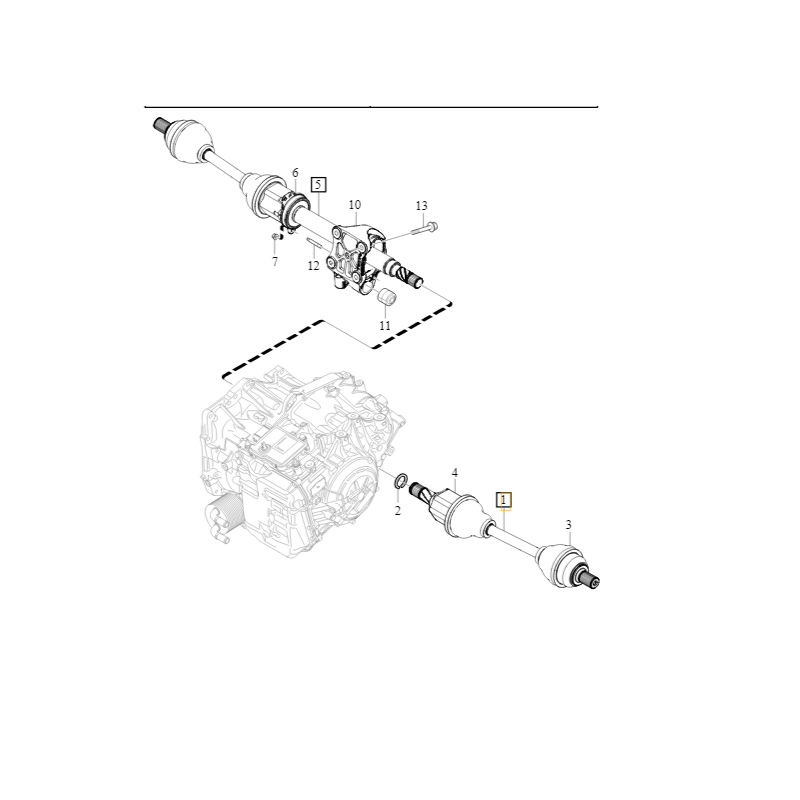 6
5
10
13
7
12
11
4
1
2
3