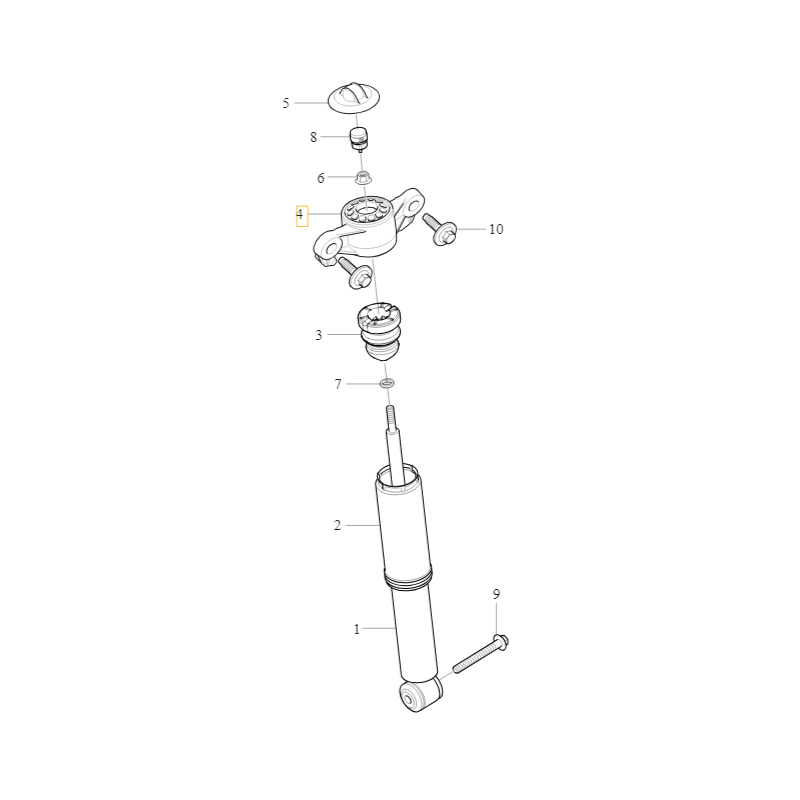 5
8
6
4
10
3
7
2
9
1