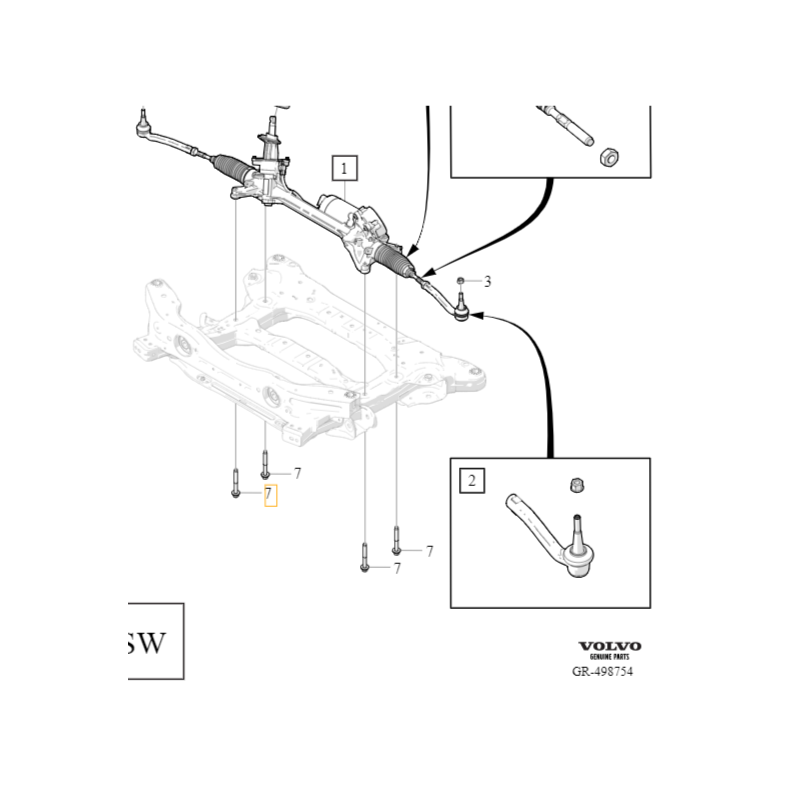 1

3

7

7

7

7

2

SW

VOLVO
GENUINE PARTS
GR-498754