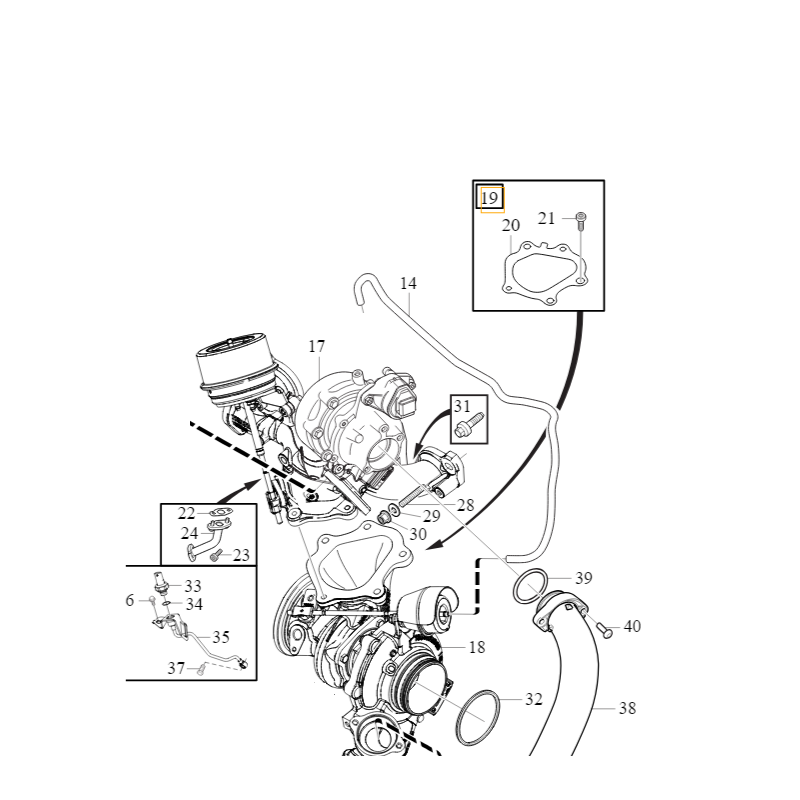 19
21
20
14
17
31
28
29
30
22
24
23
33
6
34
35
37
39
40
18
32
38