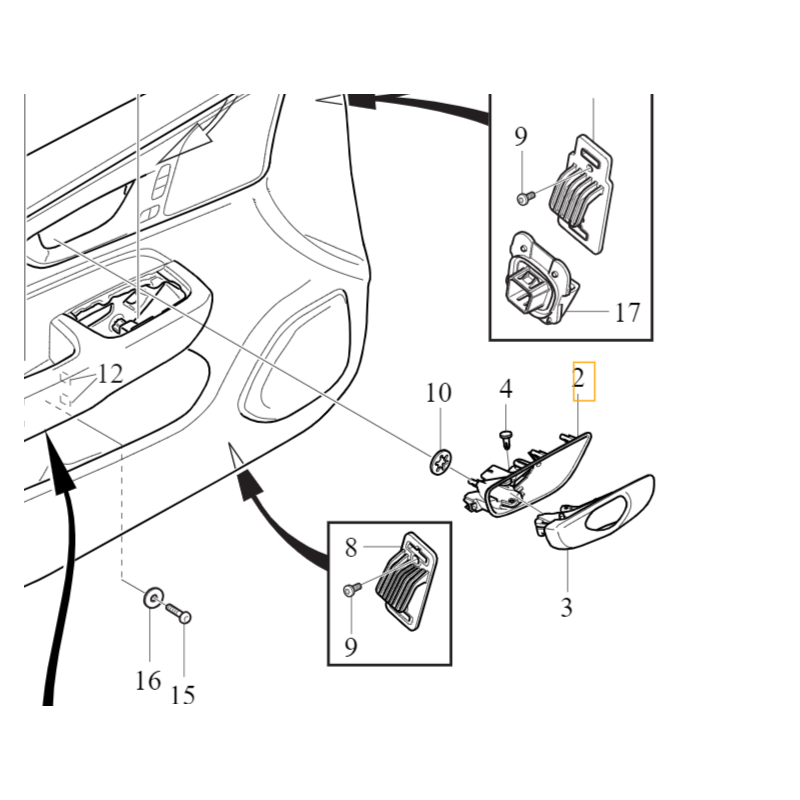 9
17
12
10
4
2
8
9
3
16
15