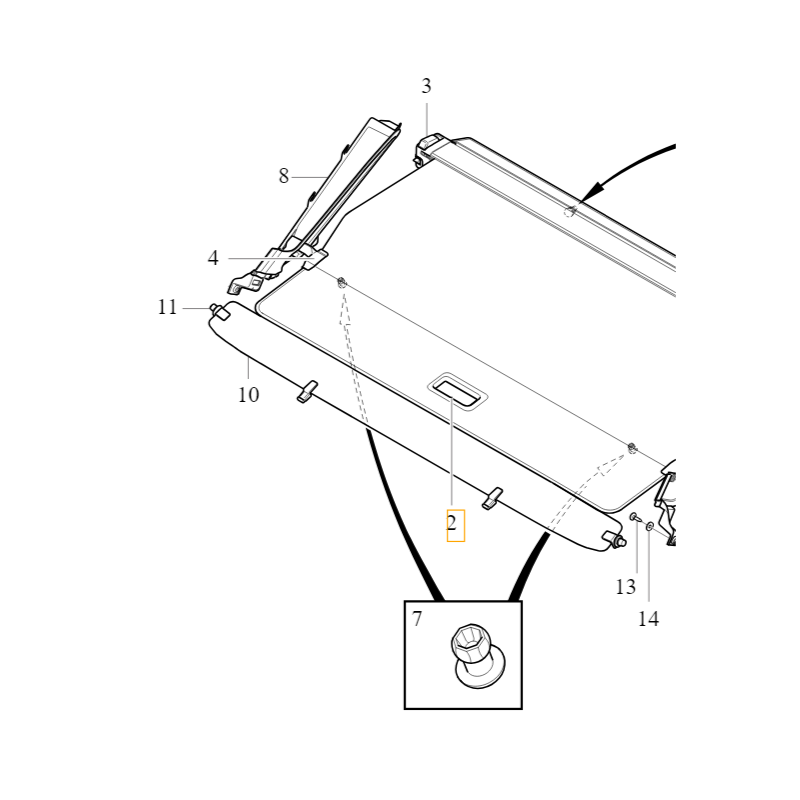 3
8
4
11
10
2
13
14
7