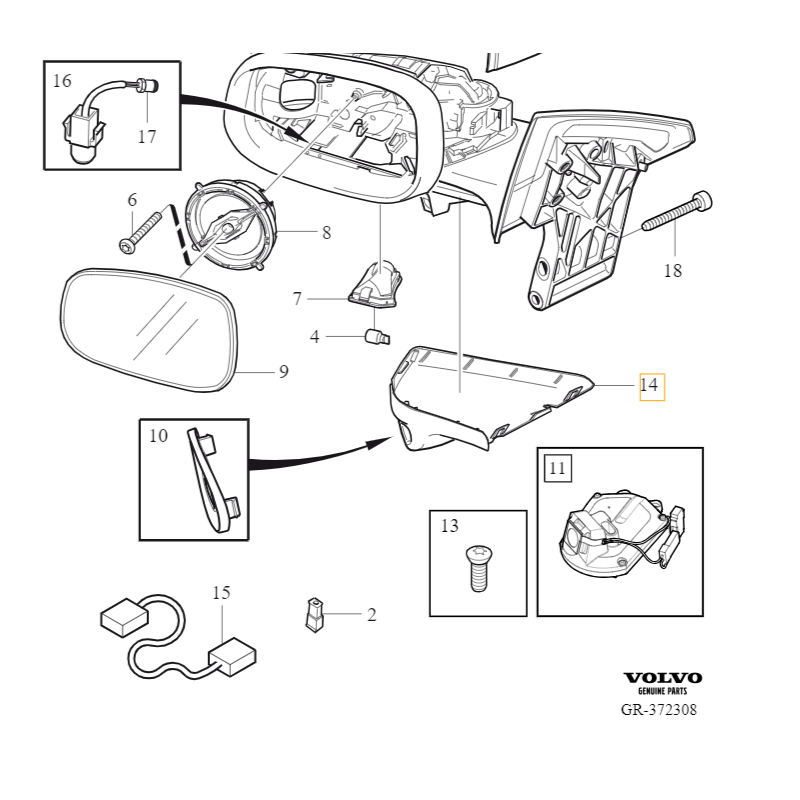 16
17
6
8
18
7
4
9
14
10
11
13
15
2
VOLVO
GENUINE PARTS
GR-372308