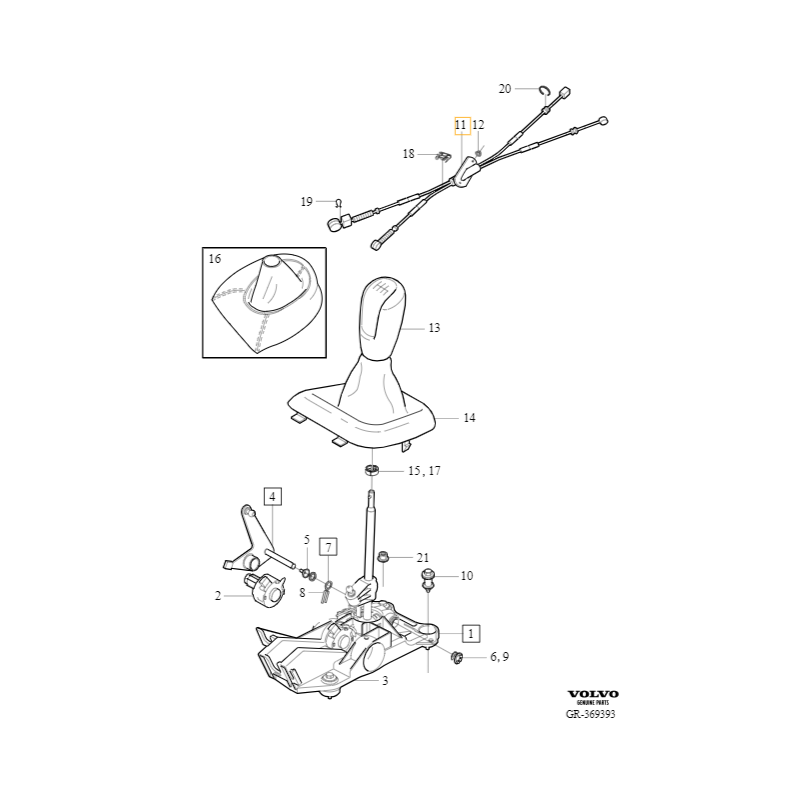 20
11
12
18
19
16
13
14
15, 17
4
5
7
21
10
2
8
1
6, 9
3
VOLVO
GENUINE PARTS
GR-369393