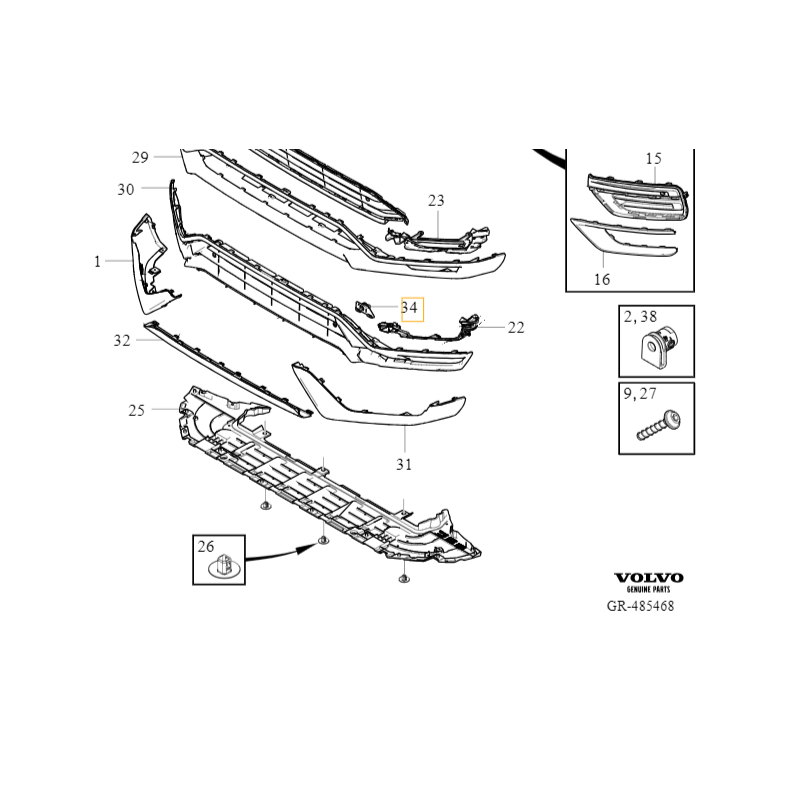 29
30
1
23
15
16
34
22
2, 38
32
9, 27
25
31
26
VOLVO
GENUINE PARTS
GR-485468