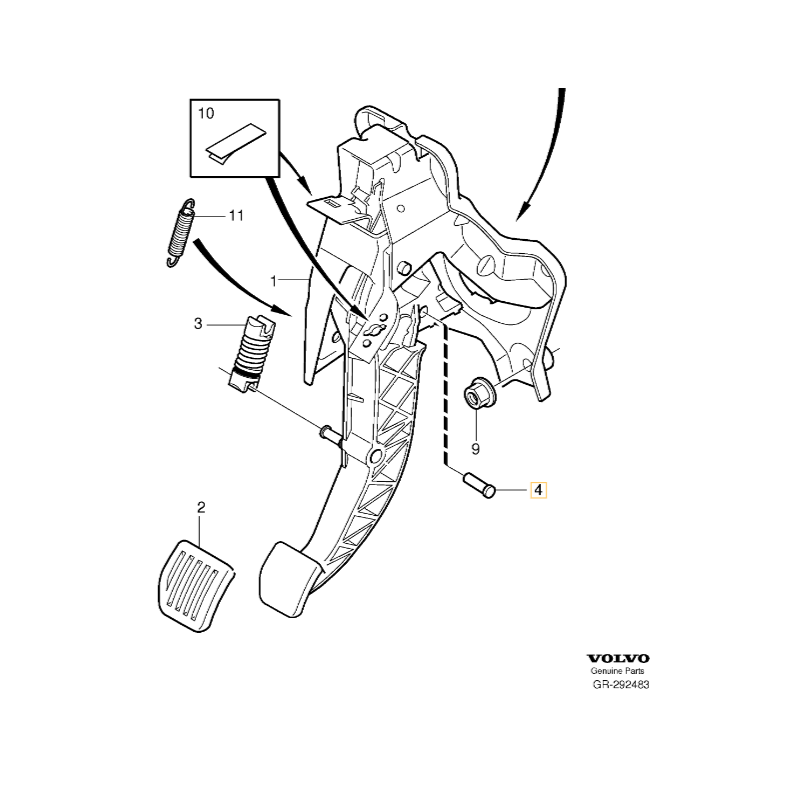 10
11
1
3
9
4
2
VOLVO
Genuine Parts
GR-292483