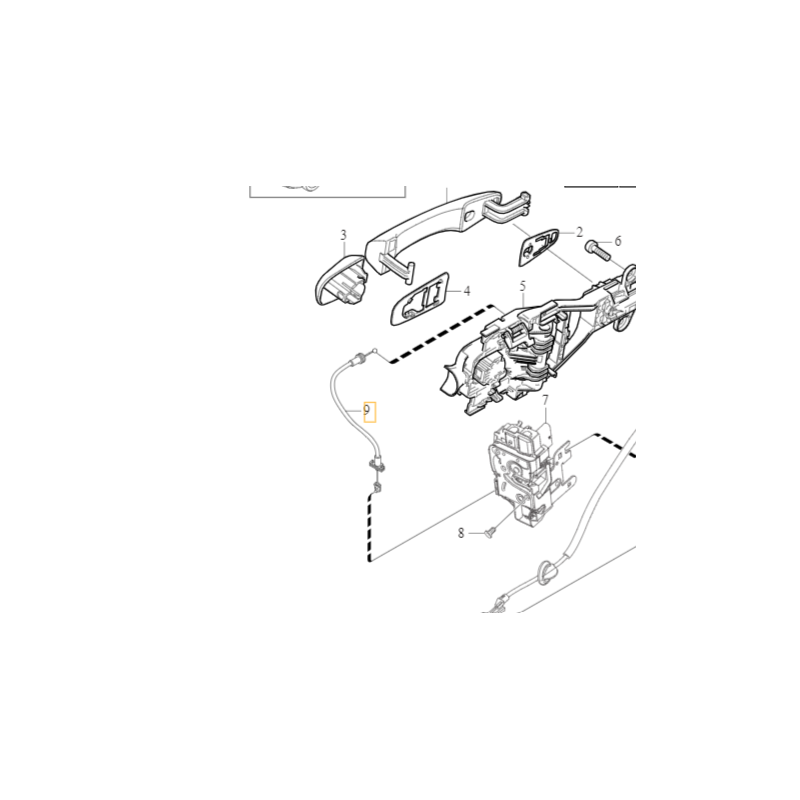 3
2
6
4
5
9
7
8