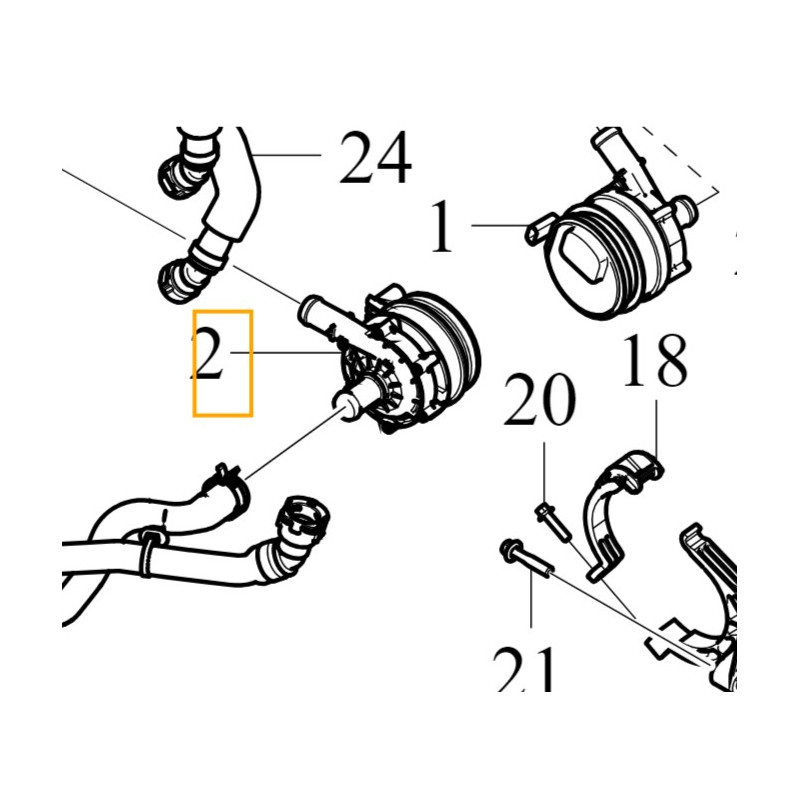 24
1
2
18
20
21