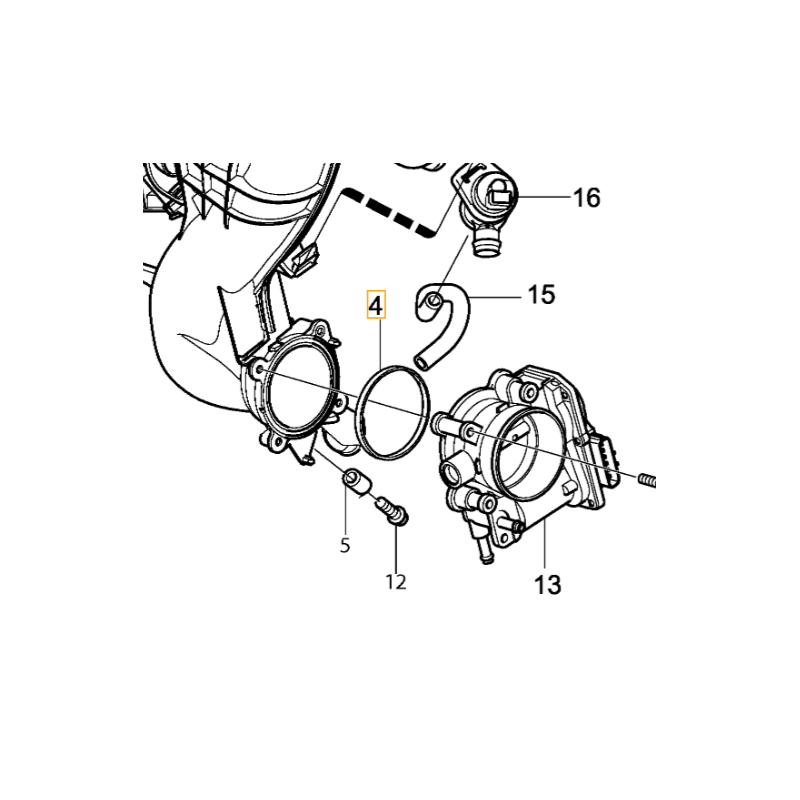 16
15
4
5
12
13