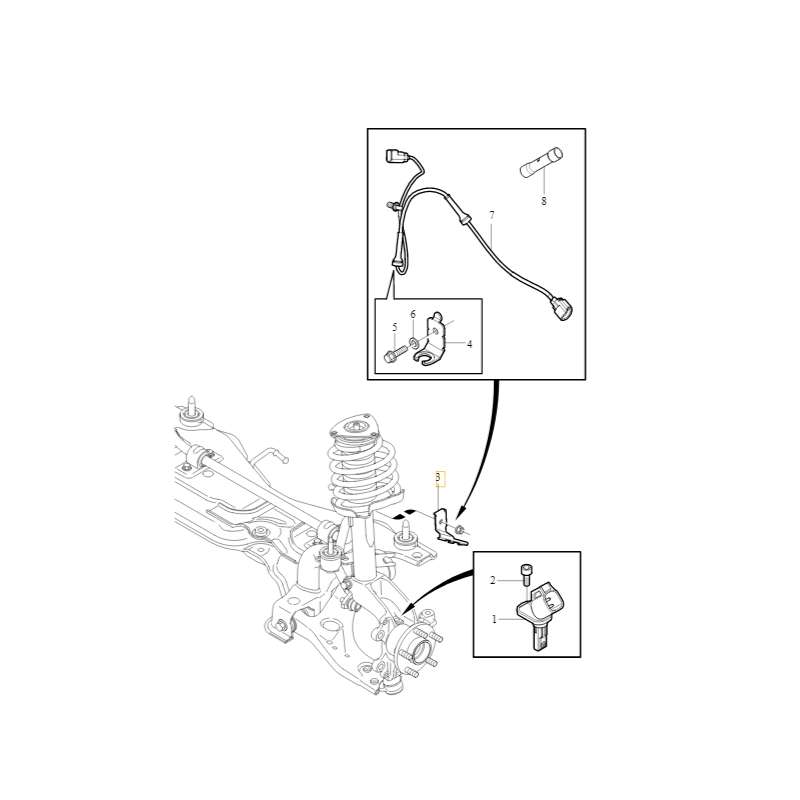 8
7
5
6
4
3
2
1