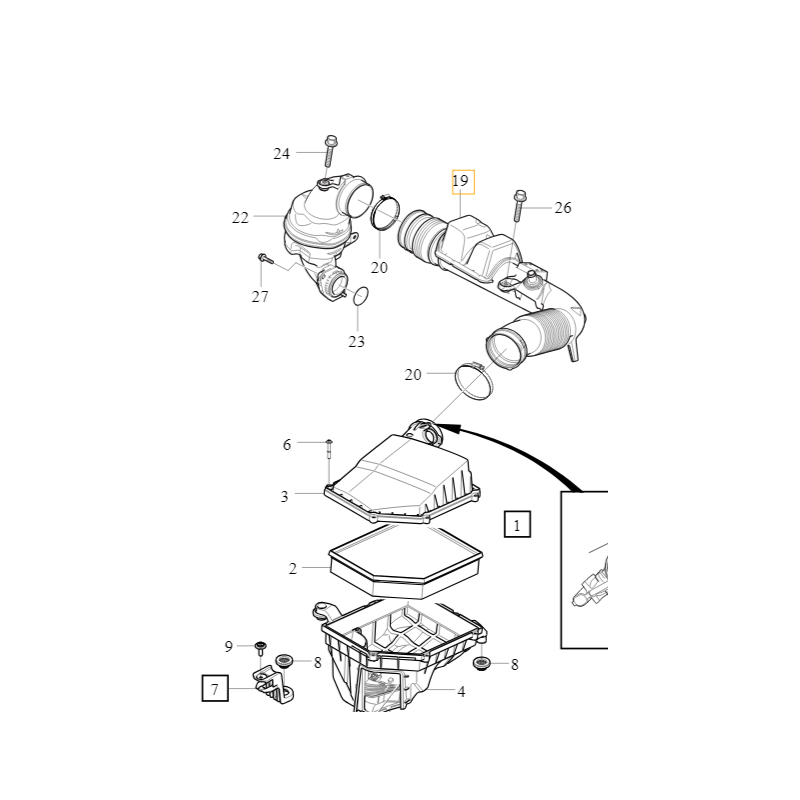 24
19
26
22
20
27
23
20
6
3
1
2
9
8
8
7
4