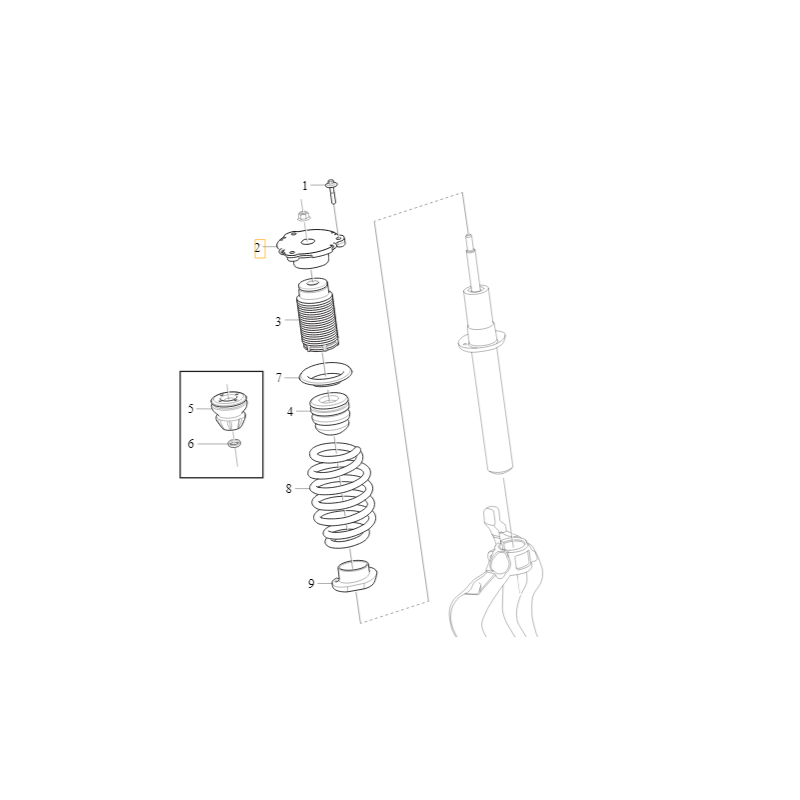 1
2
3
7
4
5
6
8
9