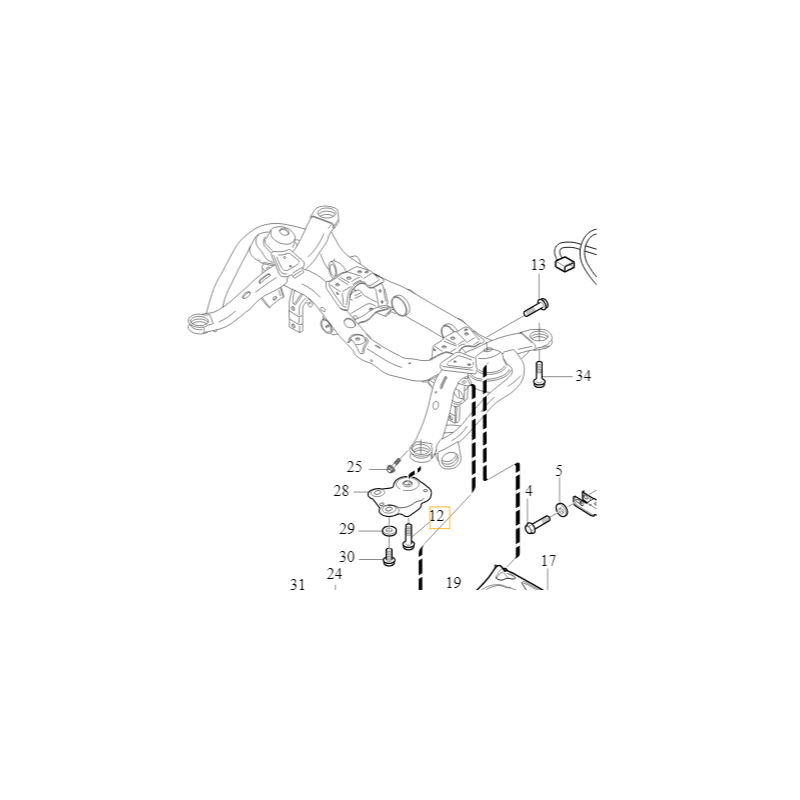 13
34
25
5
28
4
12
29
30
17
31
24
19