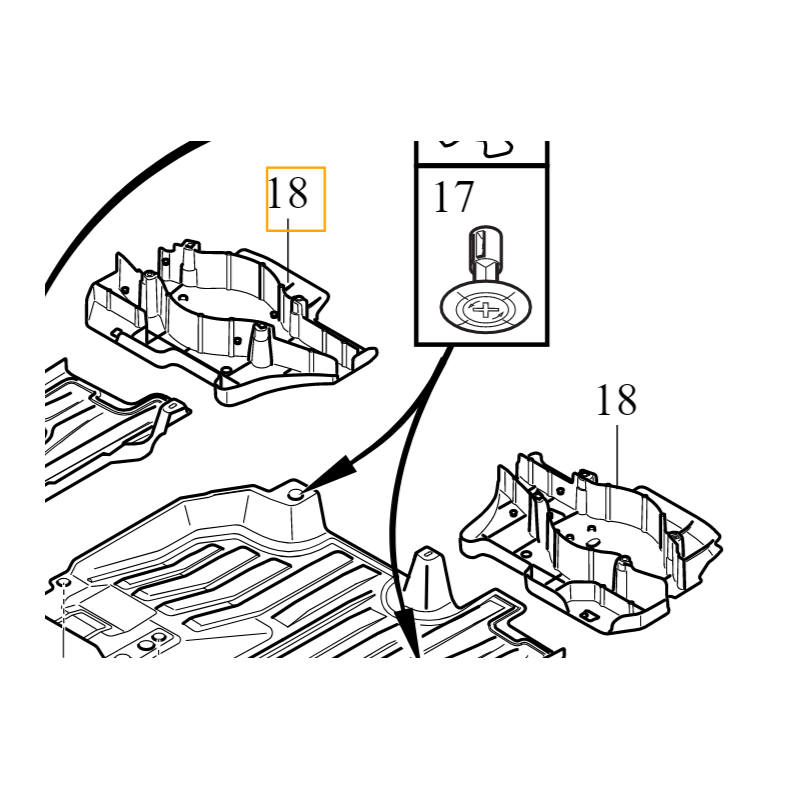 18

17

18