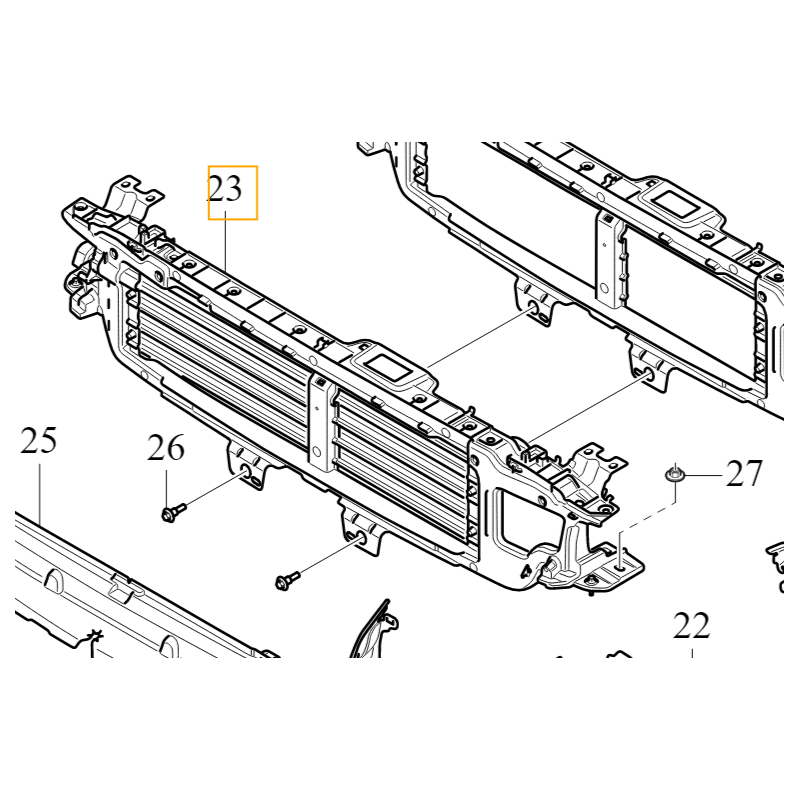 23
25
26
27
22