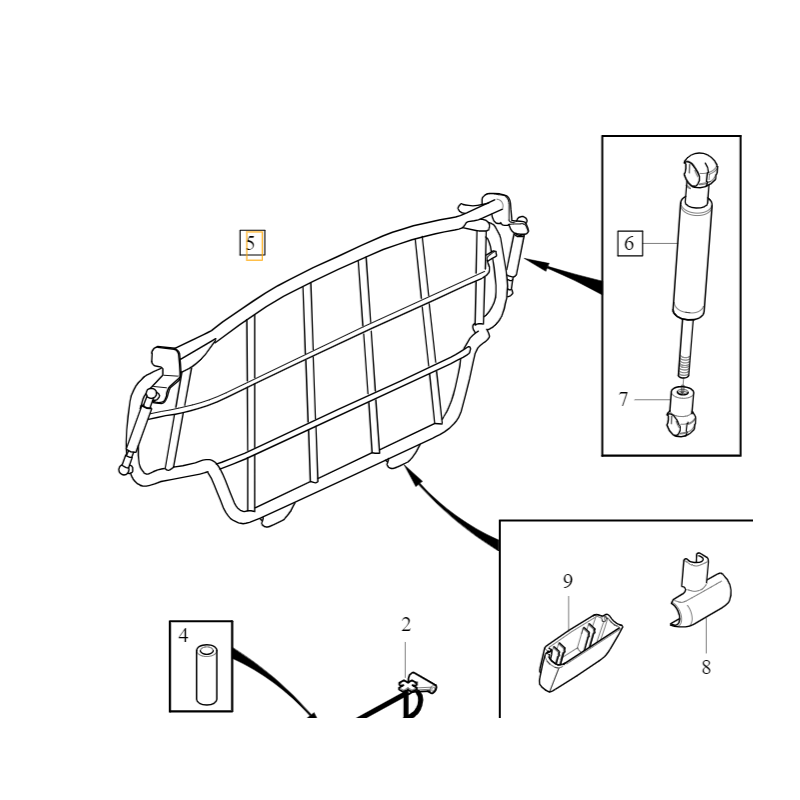 5
6
7
9
8
4
2