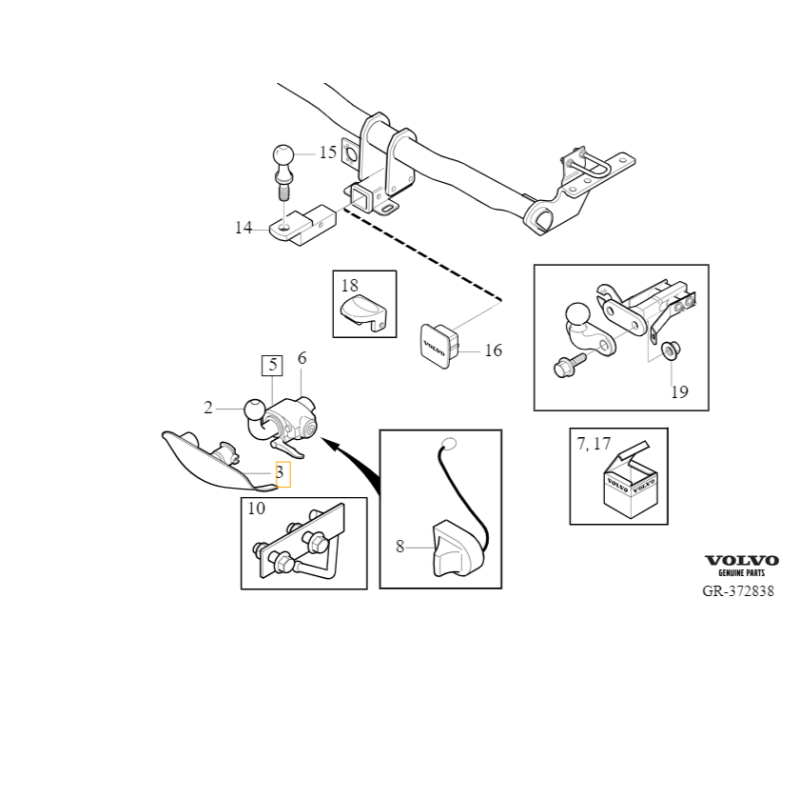 15
14
18
VOLVO
16
19
5
6
2
3
7, 17
VOLVO VOLVO
10
8
VOLVO
GENUINE PARTS
GR-372838