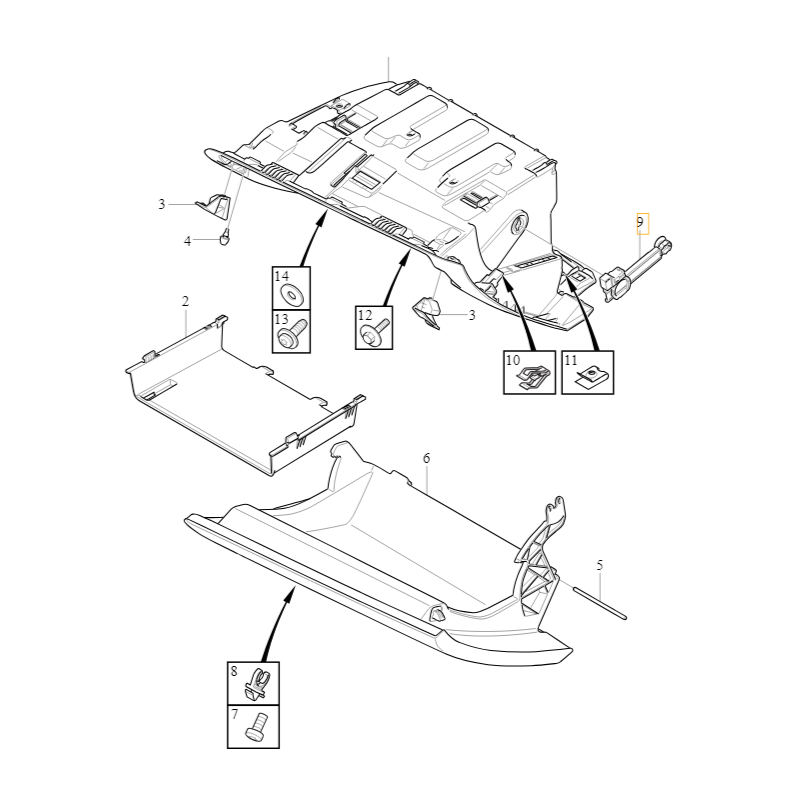 3
4
9
14
13
12
3
10
11
2
6
5
8
7