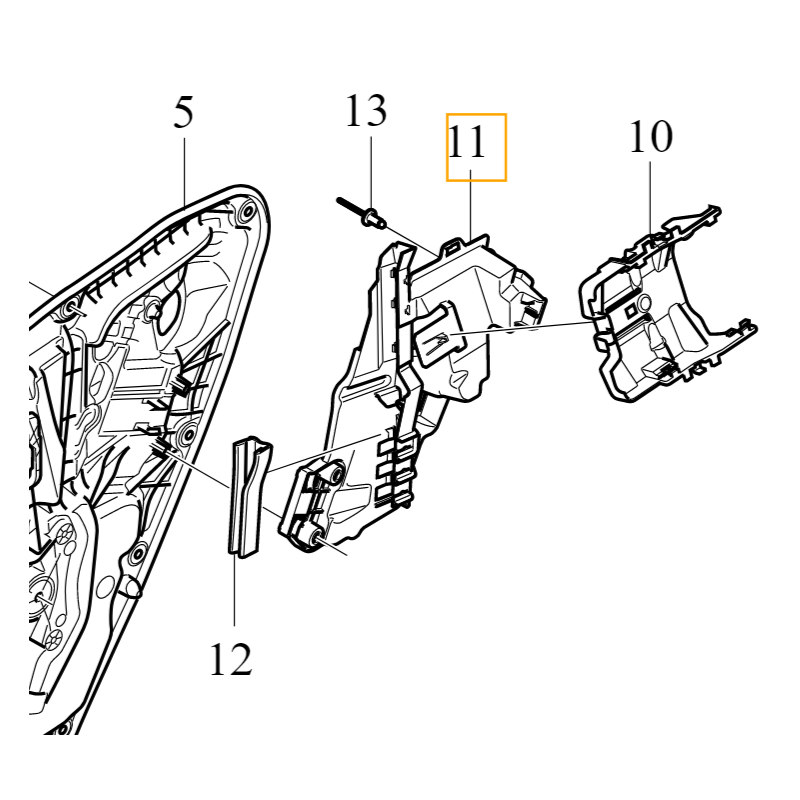 5
13
11
10
12