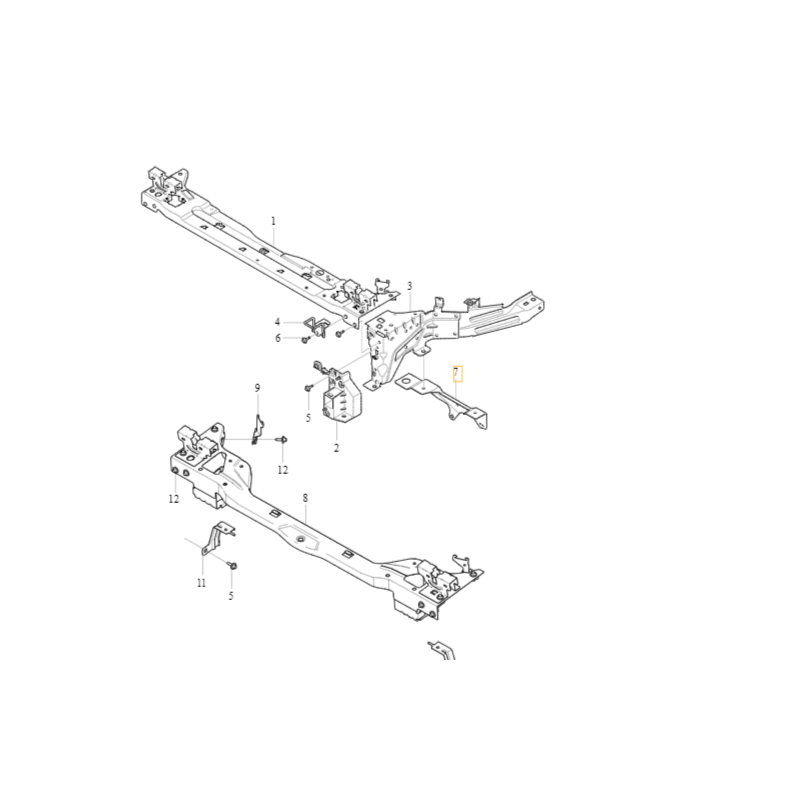 1
3
4
6
7
9
5
2
12
12
8
11
5