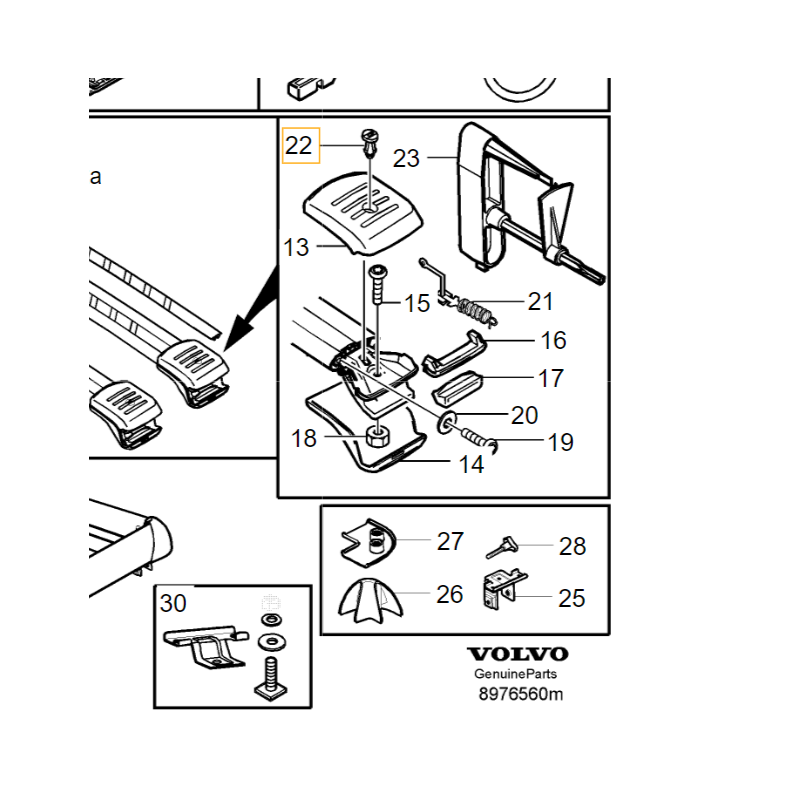 a

22
23
13
15
21
16
17
20
18
19
14

27
28
26
25

30

VOLVO
GenuineParts
8976560m