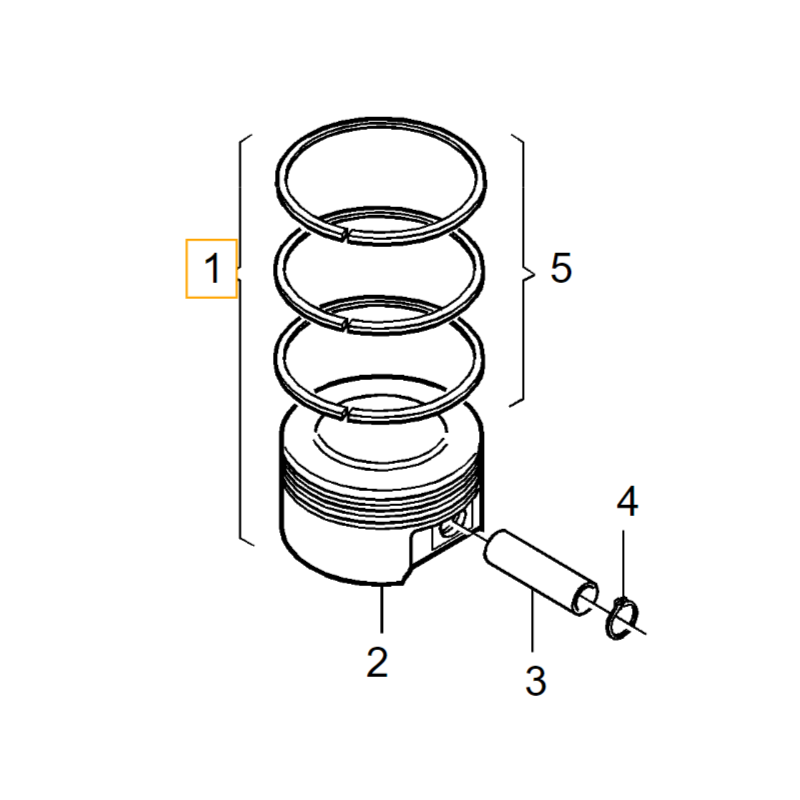 1
5
4
2
3