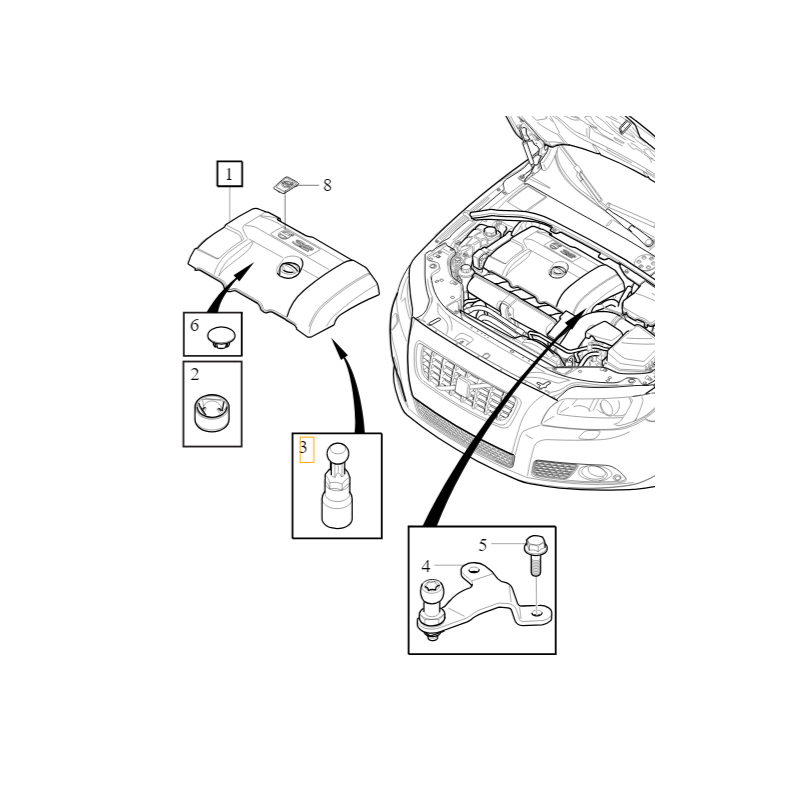 1
8
6
2
3
5
4